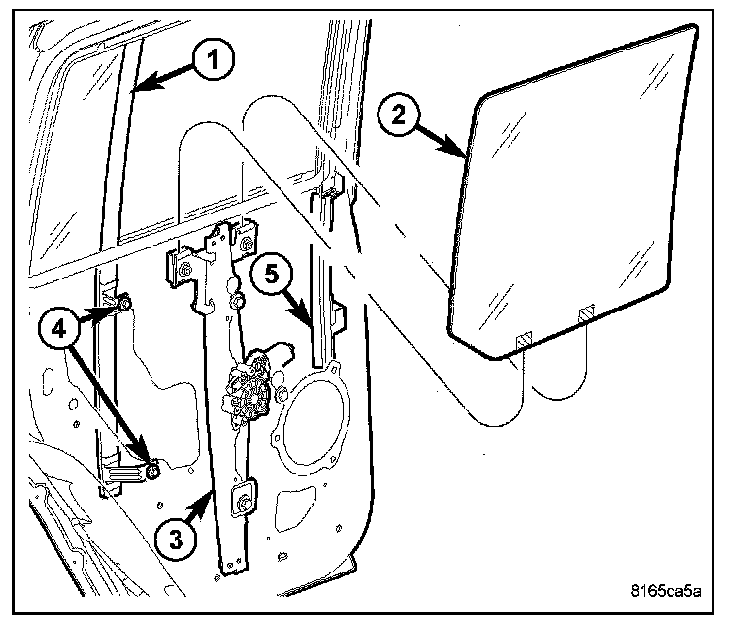 1
2
5
4
3
8165ca5a