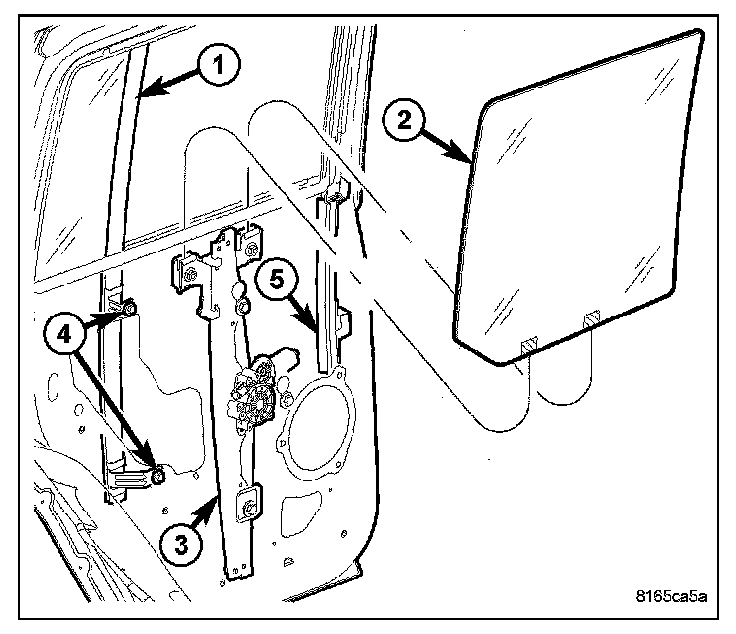 1
2
5
4
3
8165ca5a