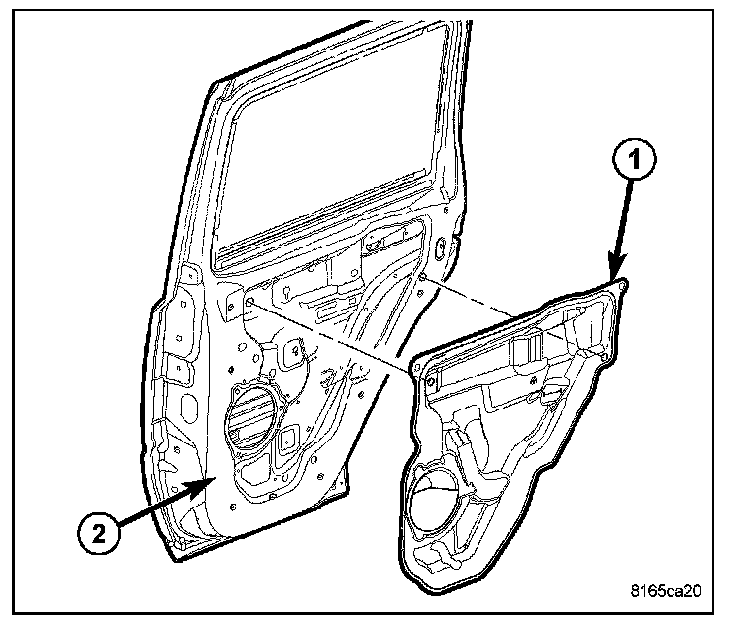 1
2
8165ca20