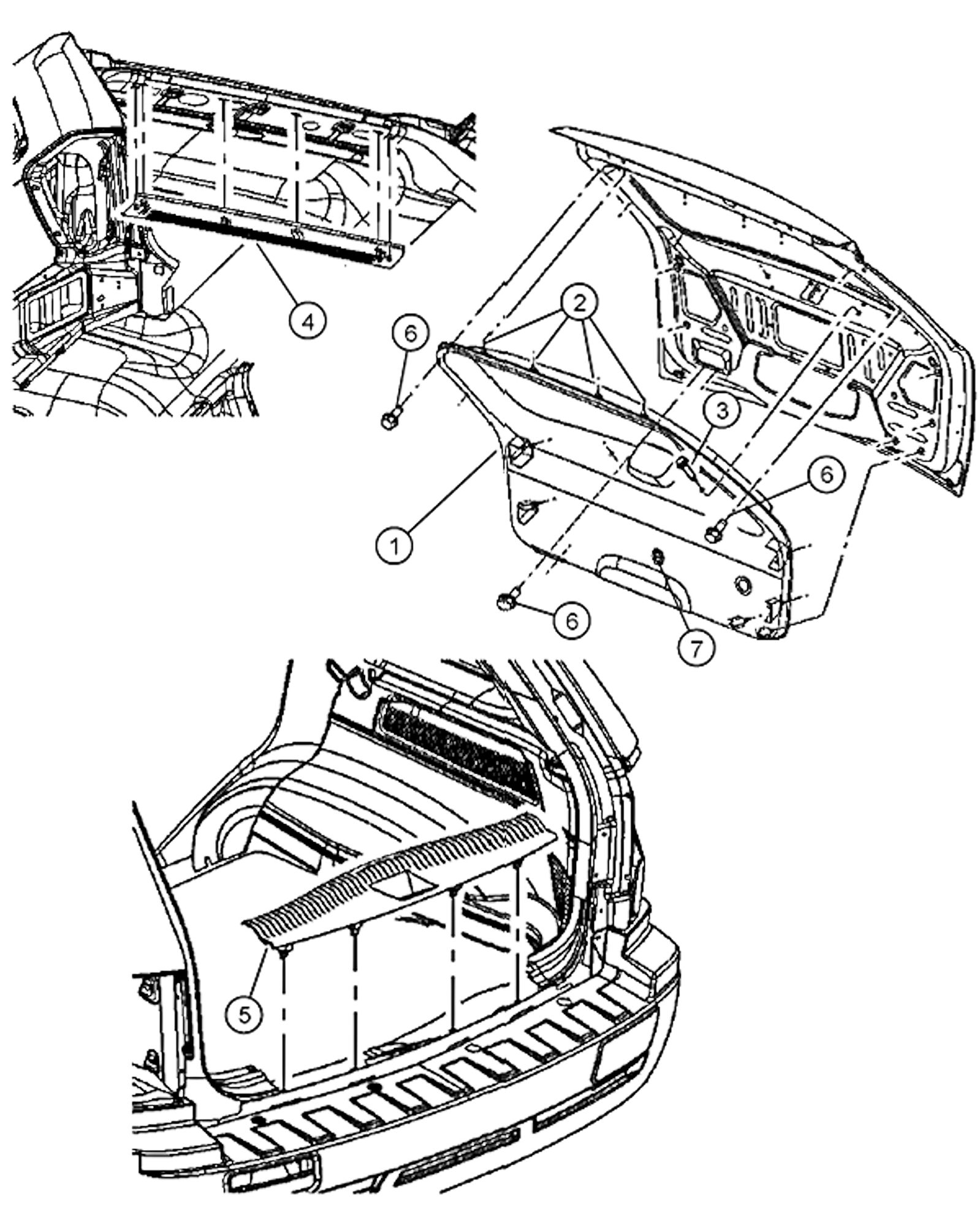 4
2
6
3
6
1
6
7
5