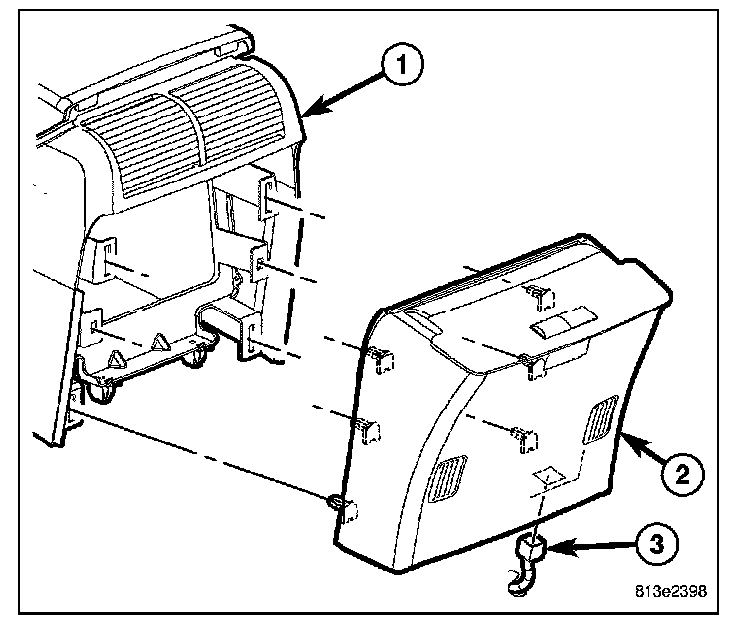 1
2
3
813e2398