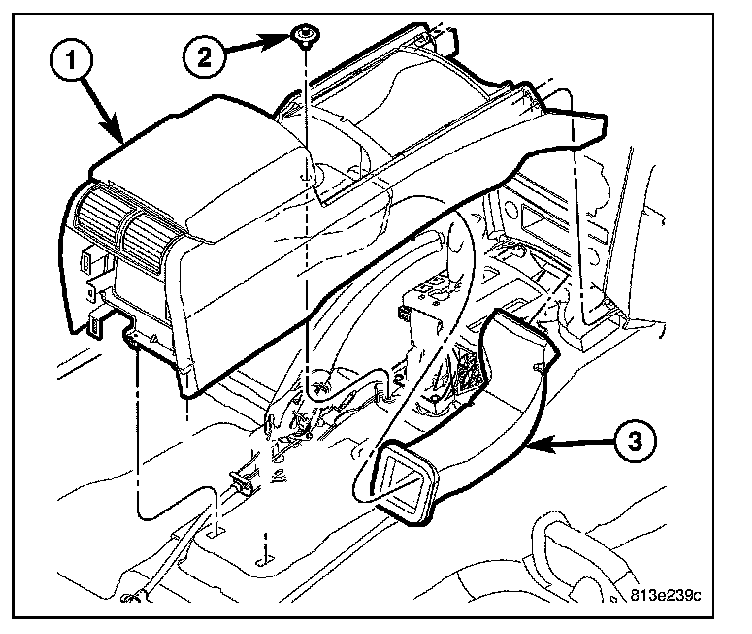 1
2
3
813e239c