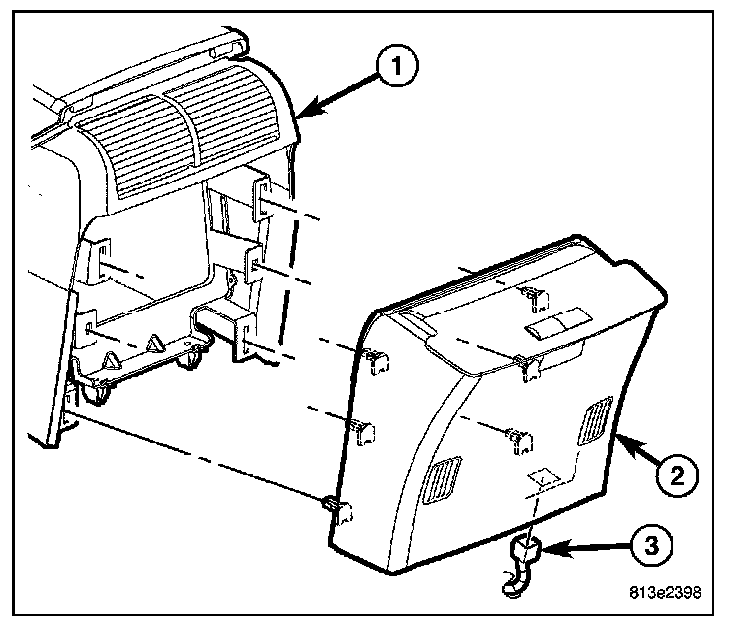 1
2
3
813e2398