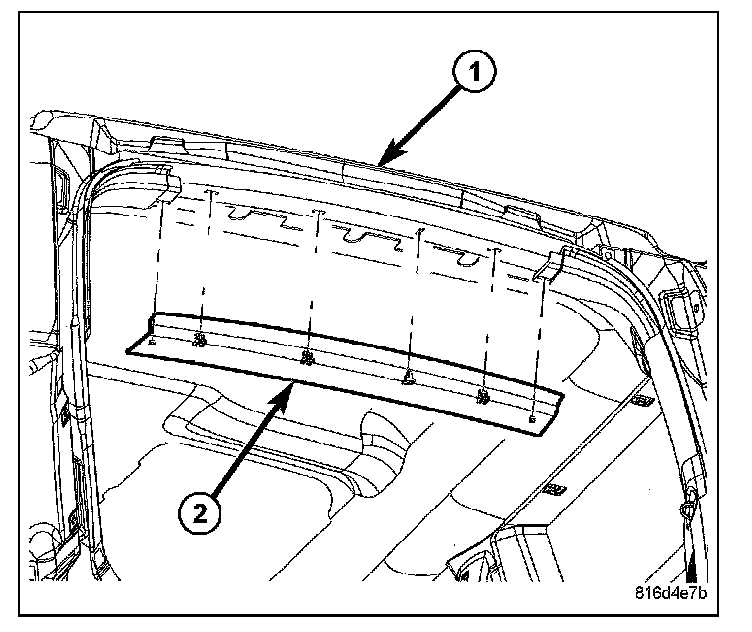 1
2
816d4e7b