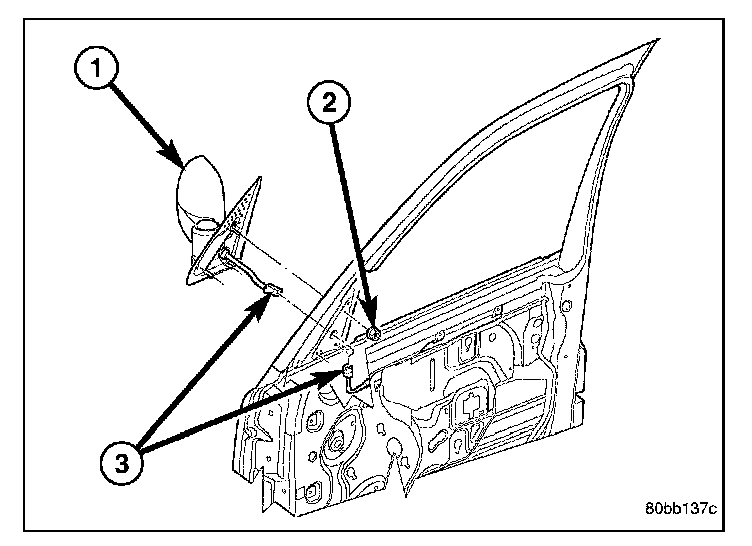 1
2
3
80bb137c