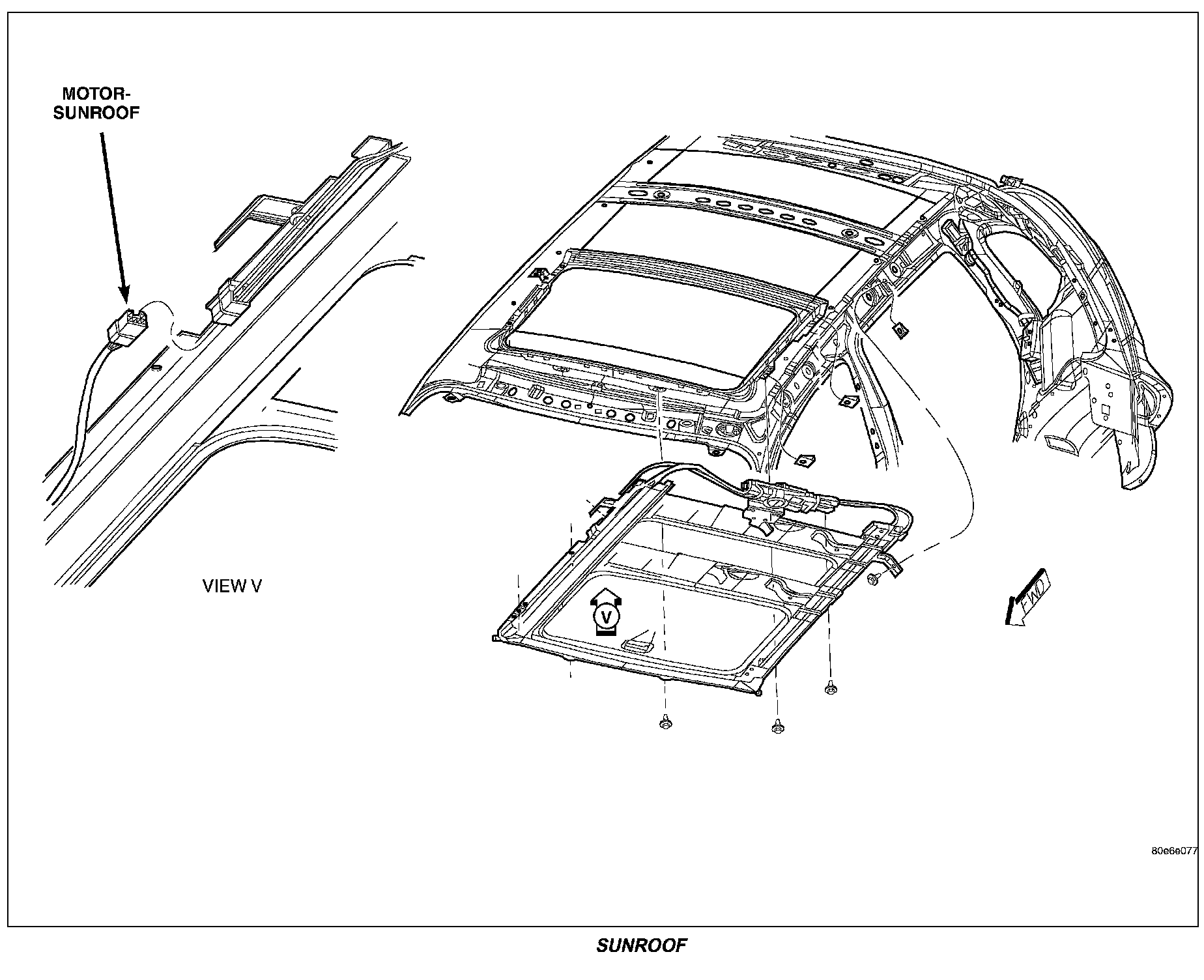 MOTOR-SUNROOF

VIEW V

V

FWD

80e6e077

SUNROOF