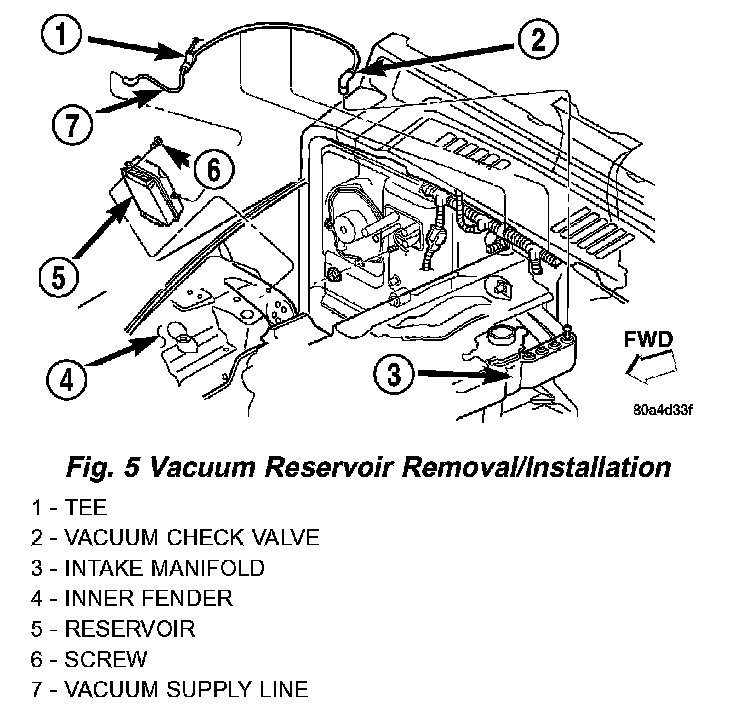 1
2
7
6
5
4
3
FWD
80a4d33f

Fig. 5 Vacuum Reservoir Removal/Installation

1 - TEE
2 - VACUUM CHECK VALVE
3 - INTAKE MANIFOLD
4 - INNER FENDER
5 - RESERVOIR
6 - SCREW
7 - VACUUM SUPPLY LINE