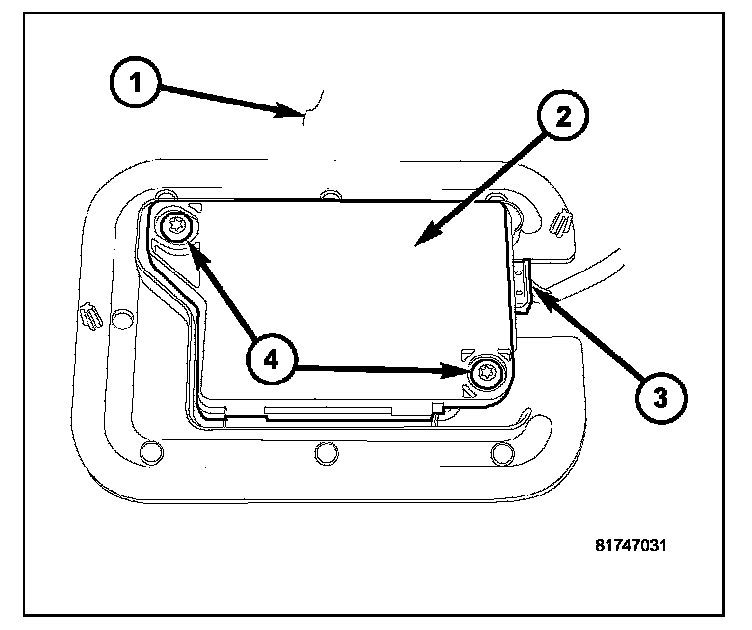 1
2
4
3
81747031