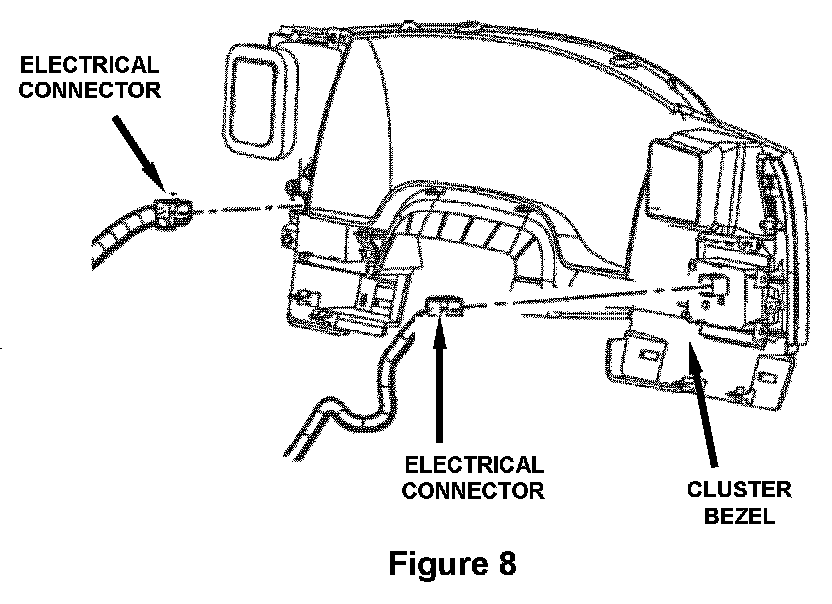 ELECTRICAL CONNECTOR

ELECTRICAL CONNECTOR

CLUSTER BEZEL

Figure 8