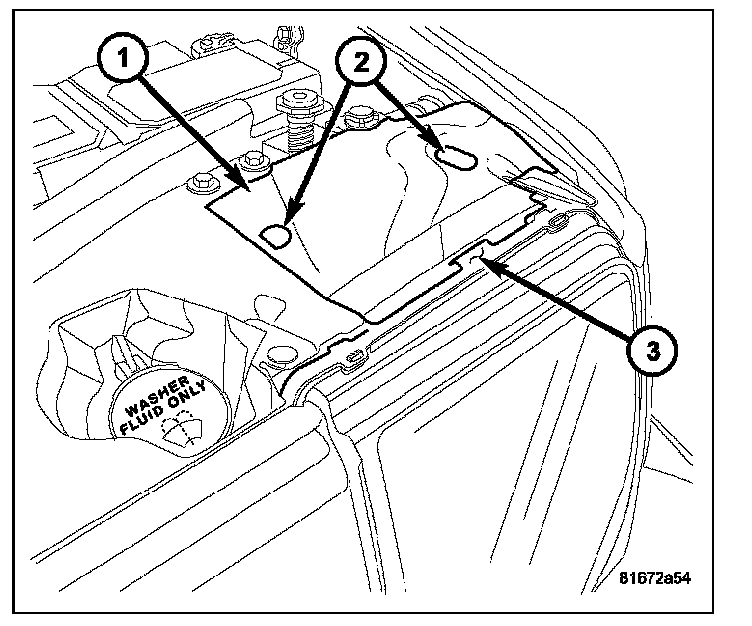 1
2
3
WASHER FLUID ONLY
81672a54