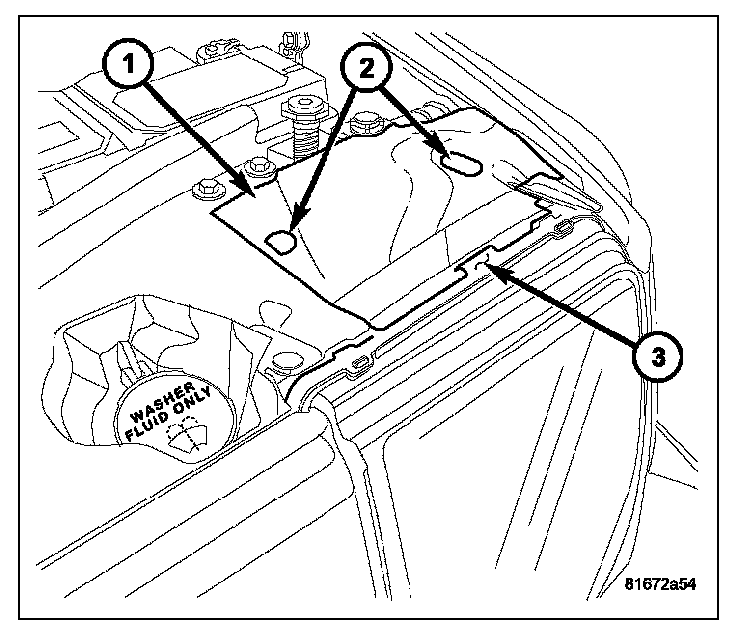 1
2
3
WASHER FLUID ONLY
81672a54