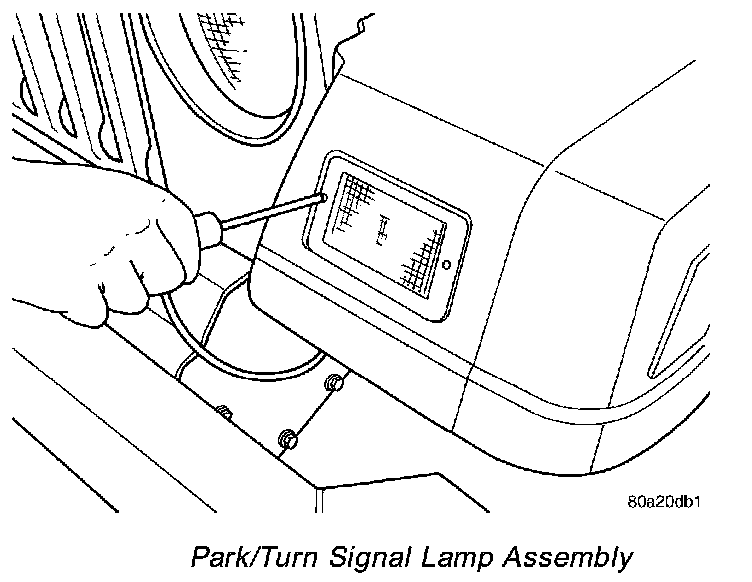 80a20db1

Park/Turn Signal Lamp Assembly