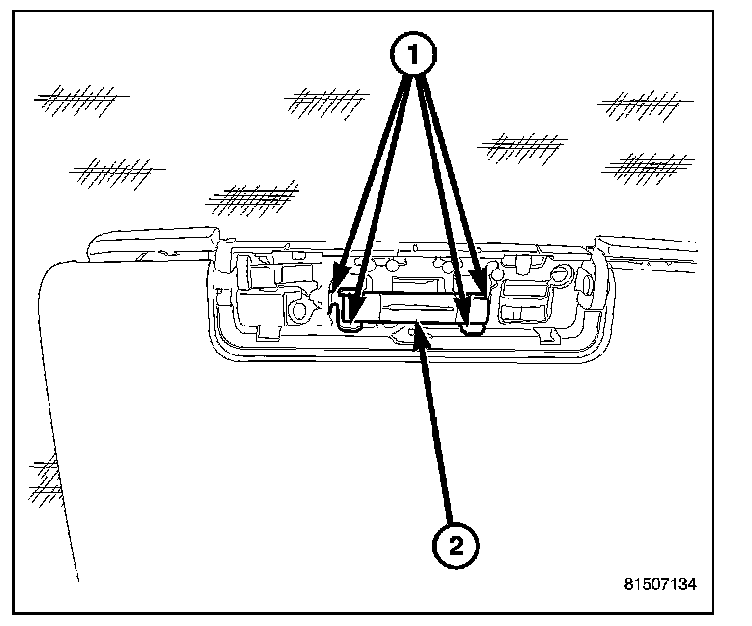 1

2

81507134