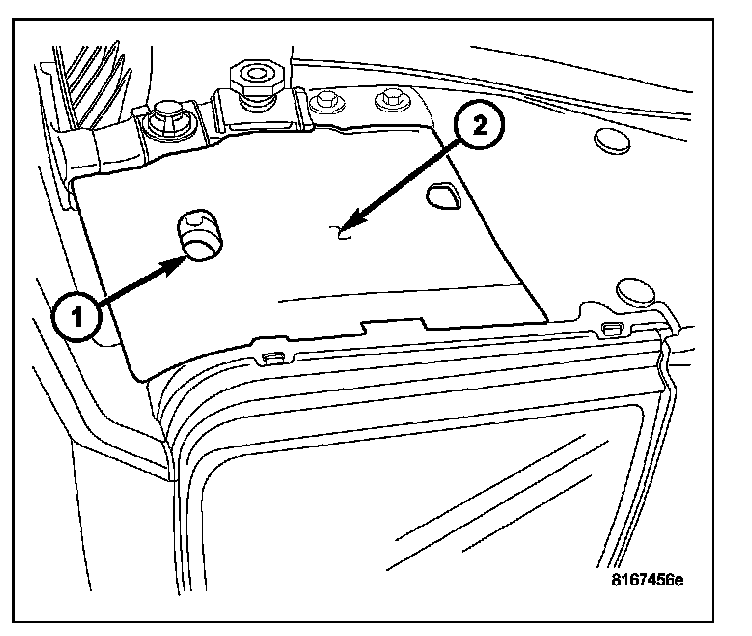 2
1
8167456e