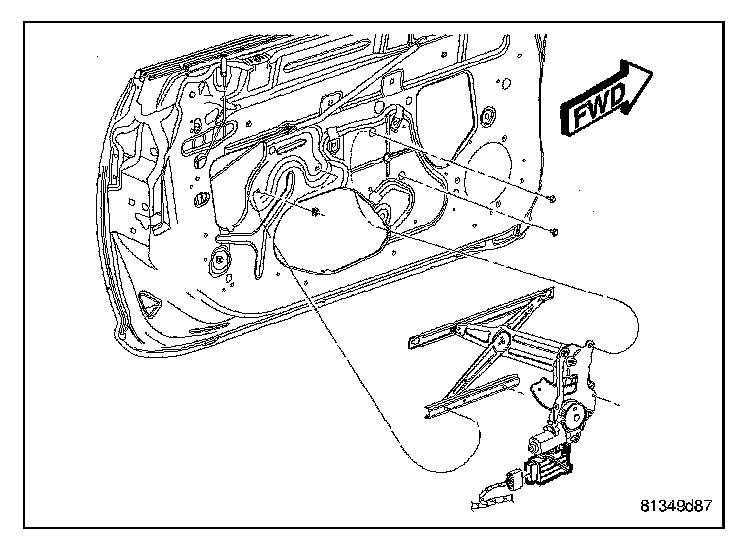 FWD

81349d87