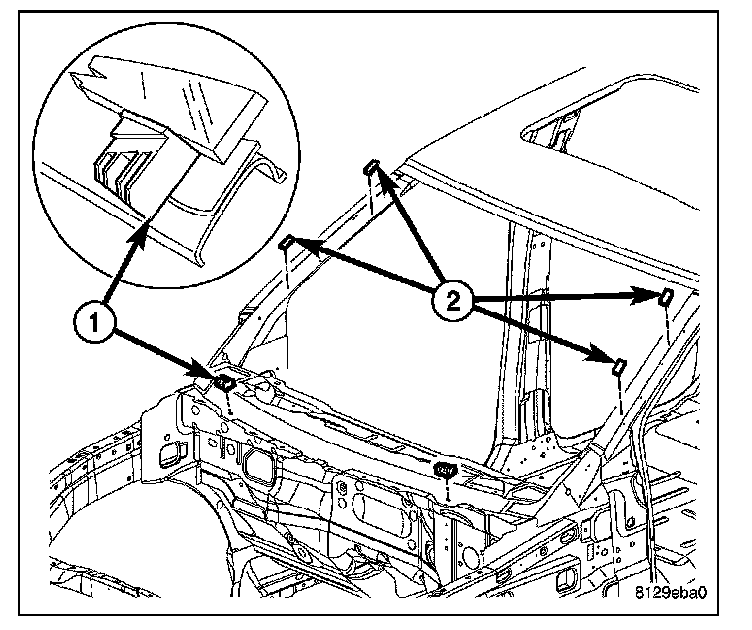 1

2

8129eba0