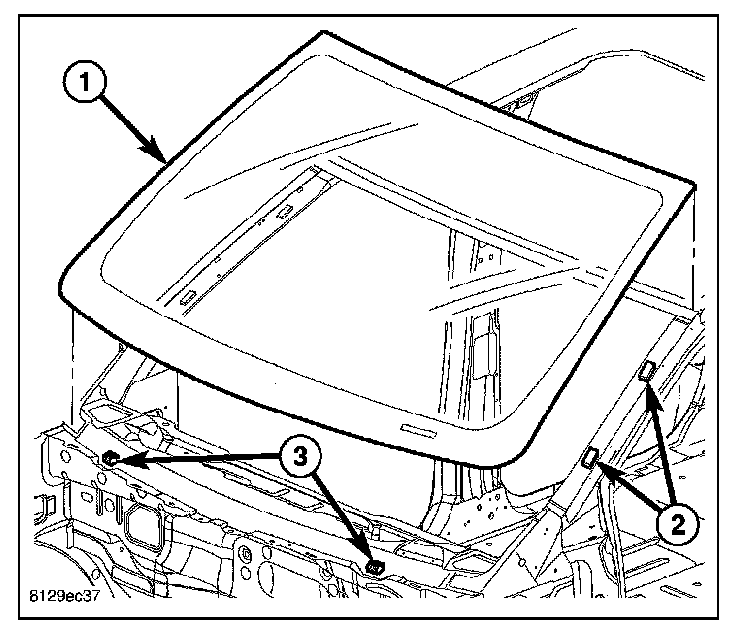 1
3
2
8129ec37