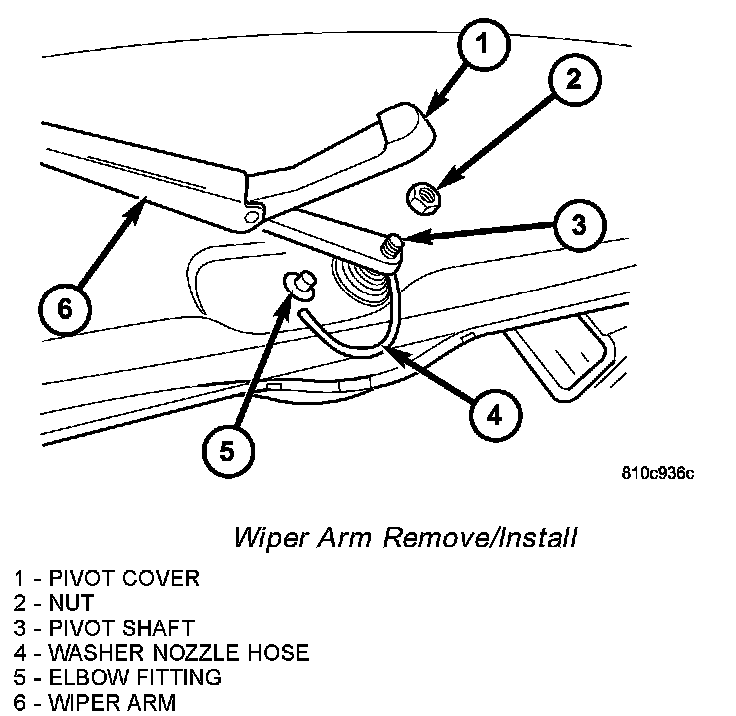 1
2
3
6
4
5
810c936c

Wiper Arm Remove/Install

1 - PIVOT COVER
2 - NUT
3 - PIVOT SHAFT
4 - WASHER NOZZLE HOSE
5 - ELBOW FITTING
6 - WIPER ARM