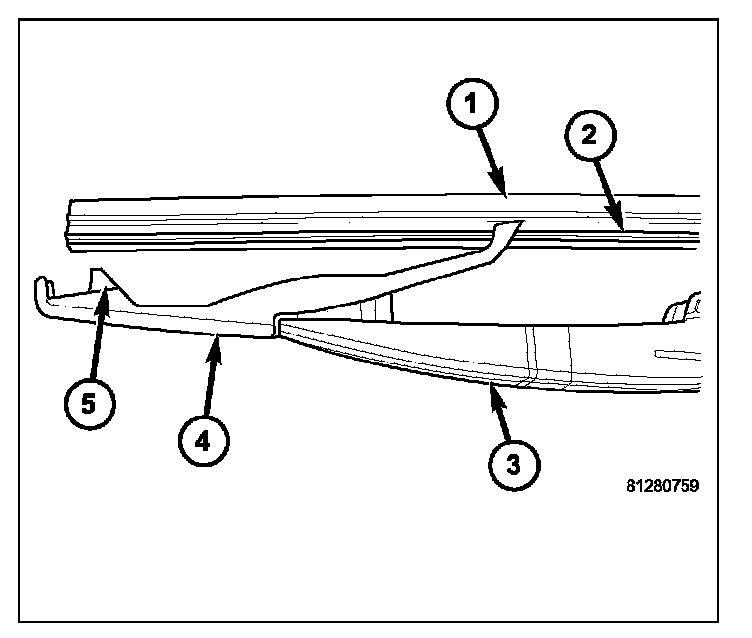 1
2
5
4
3
81280759