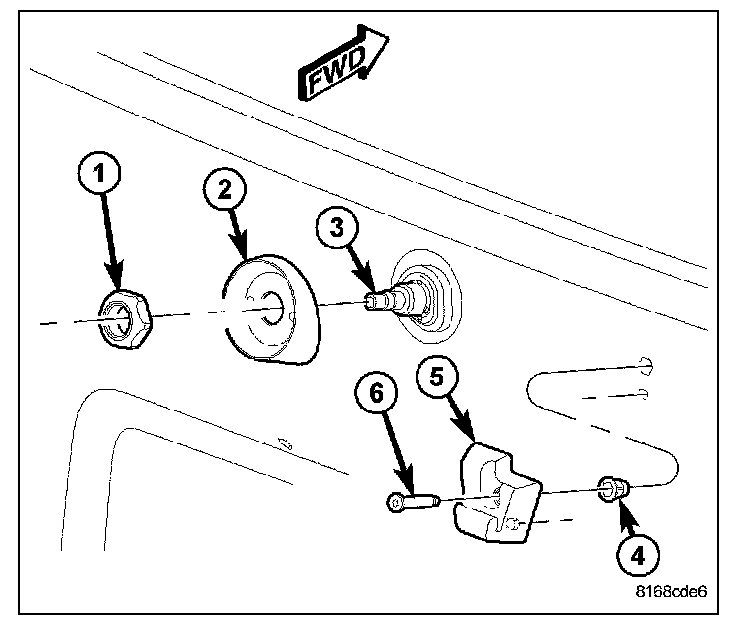 FWD
1
2
3
6
5
4
8168cde6