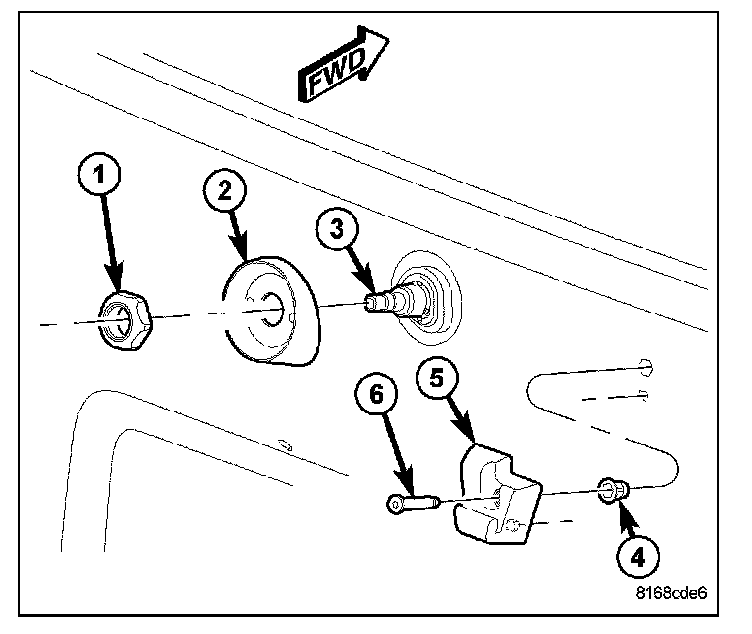 FWD

1

2

3

6

5

4

8168cde6