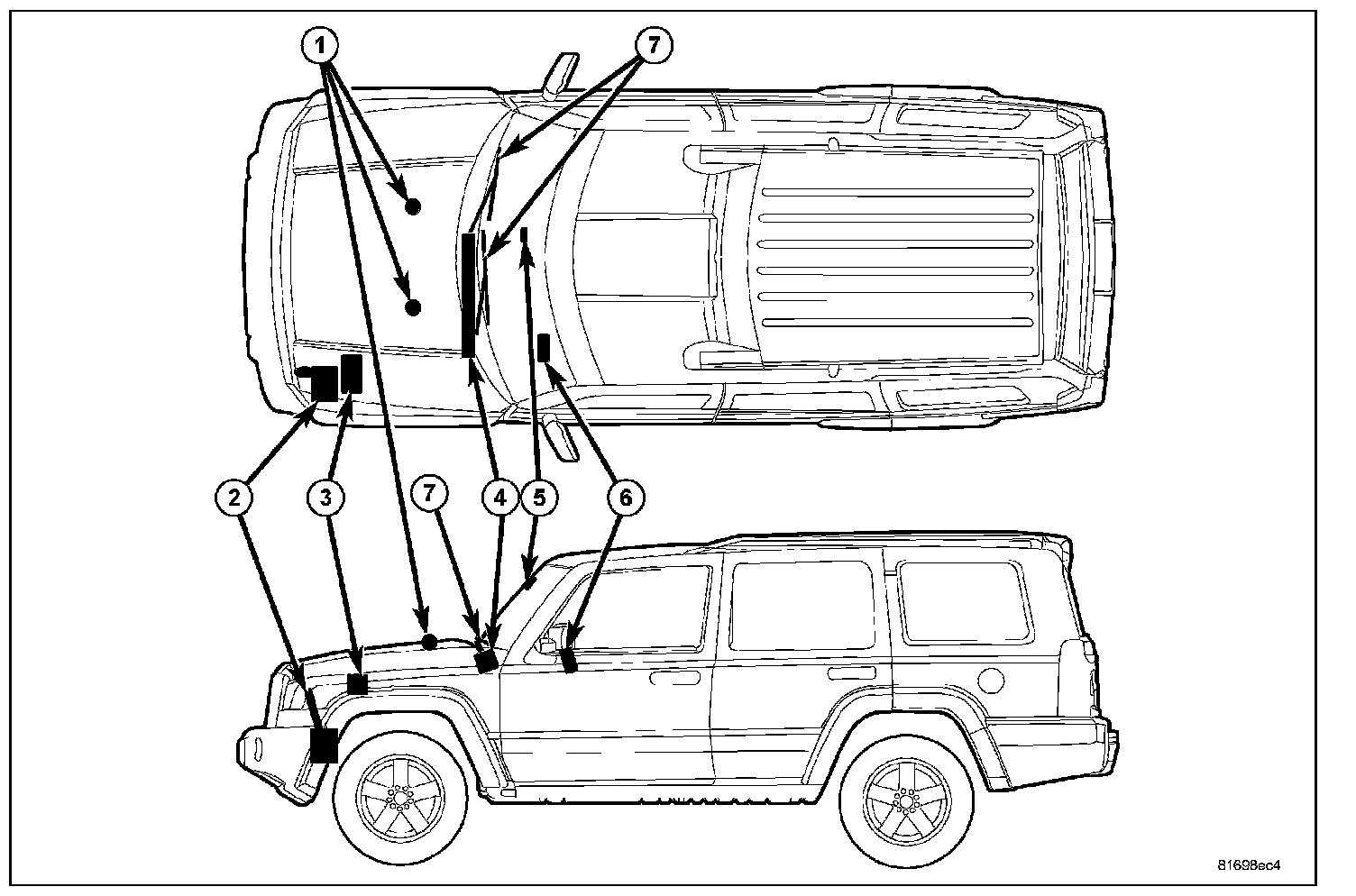 1
7
2
3
7
4
5
6
81698ec4