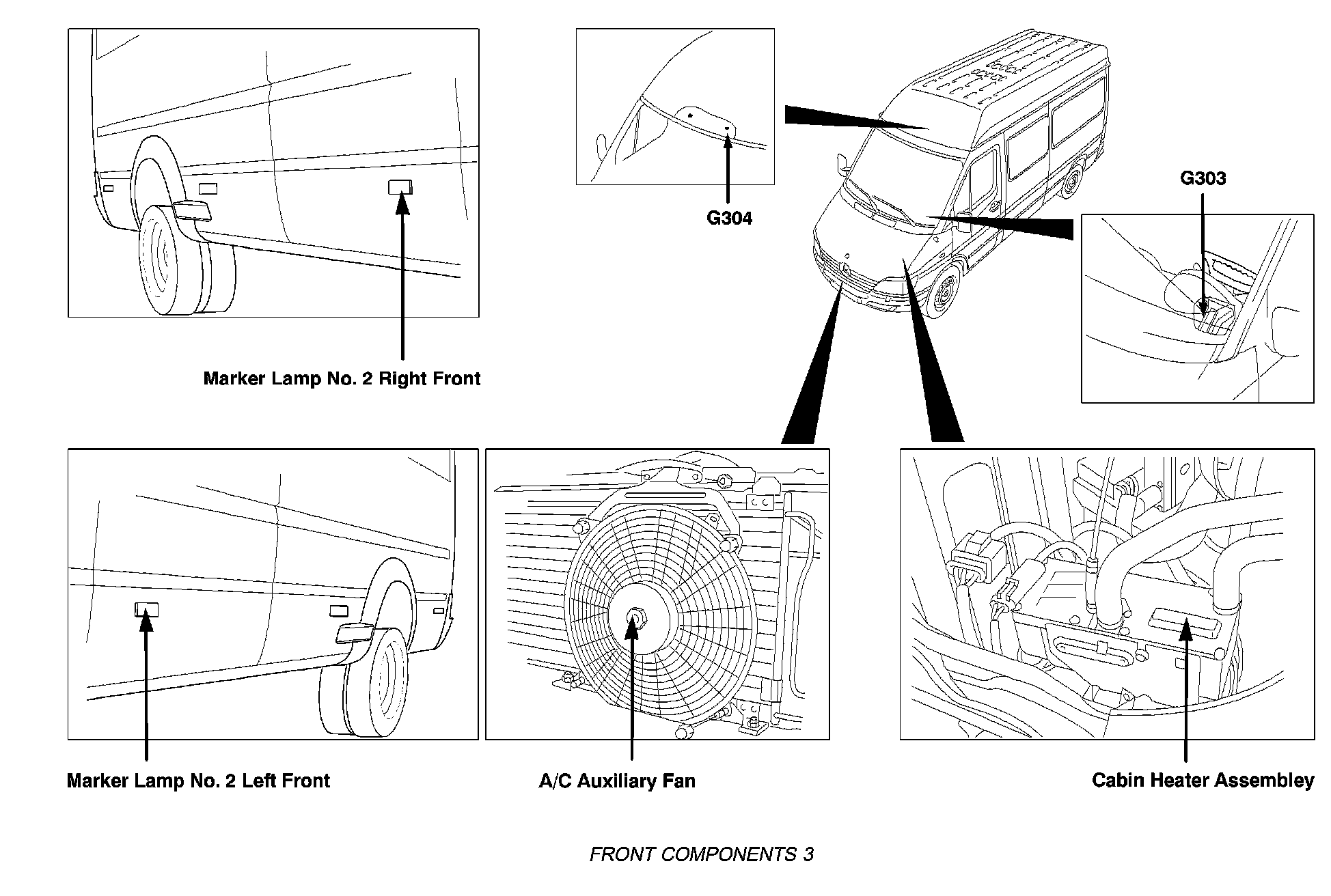 G304

G303

Marker Lamp No. 2 Right Front

Marker Lamp No. 2 Left Front

A/C Auxiliary Fan

Cabin Heater Assembley

FRONT COMPONENTS 3