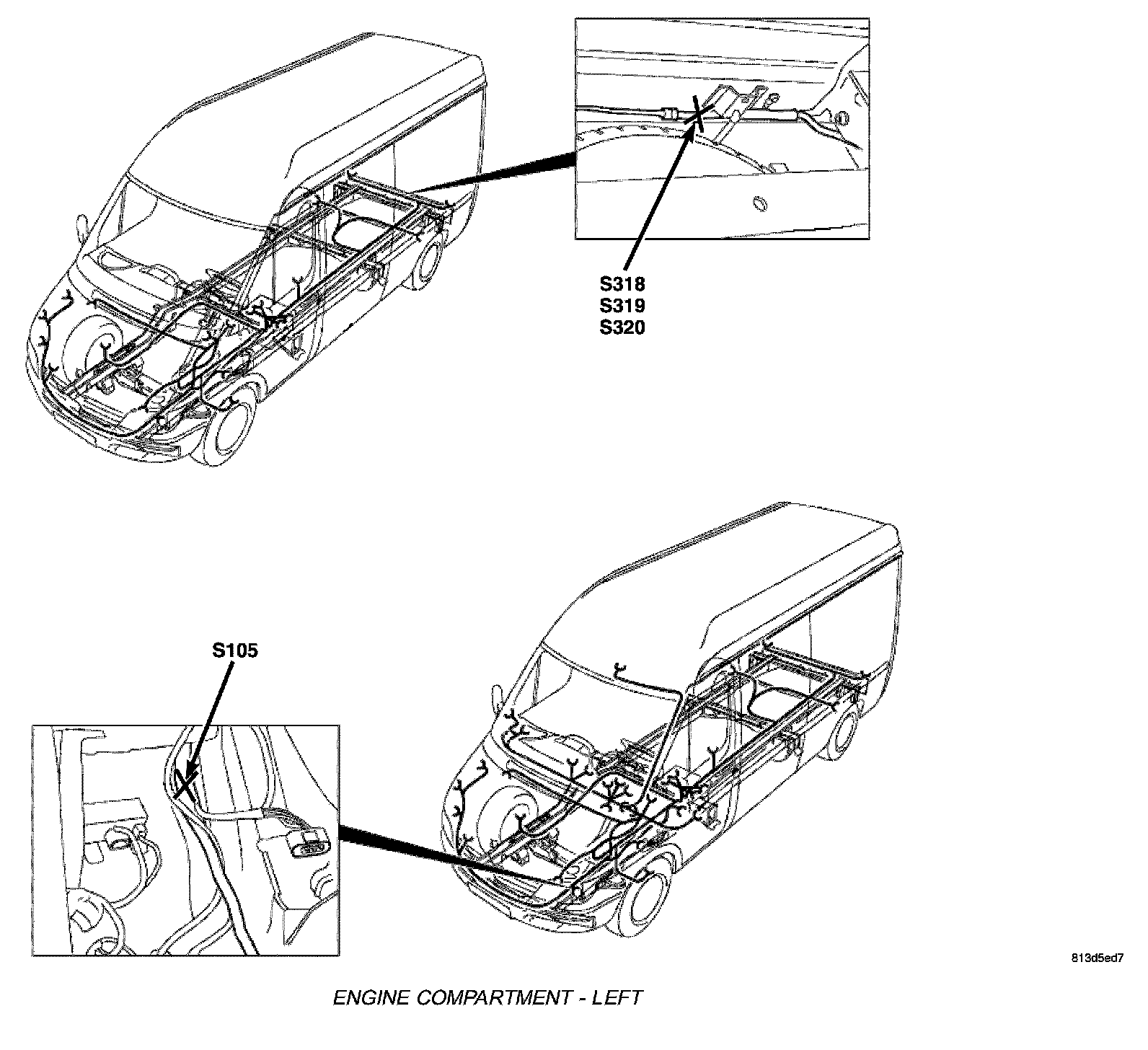 S318
S319
S320

S105

813d5ed7

ENGINE COMPARTMENT - LEFT