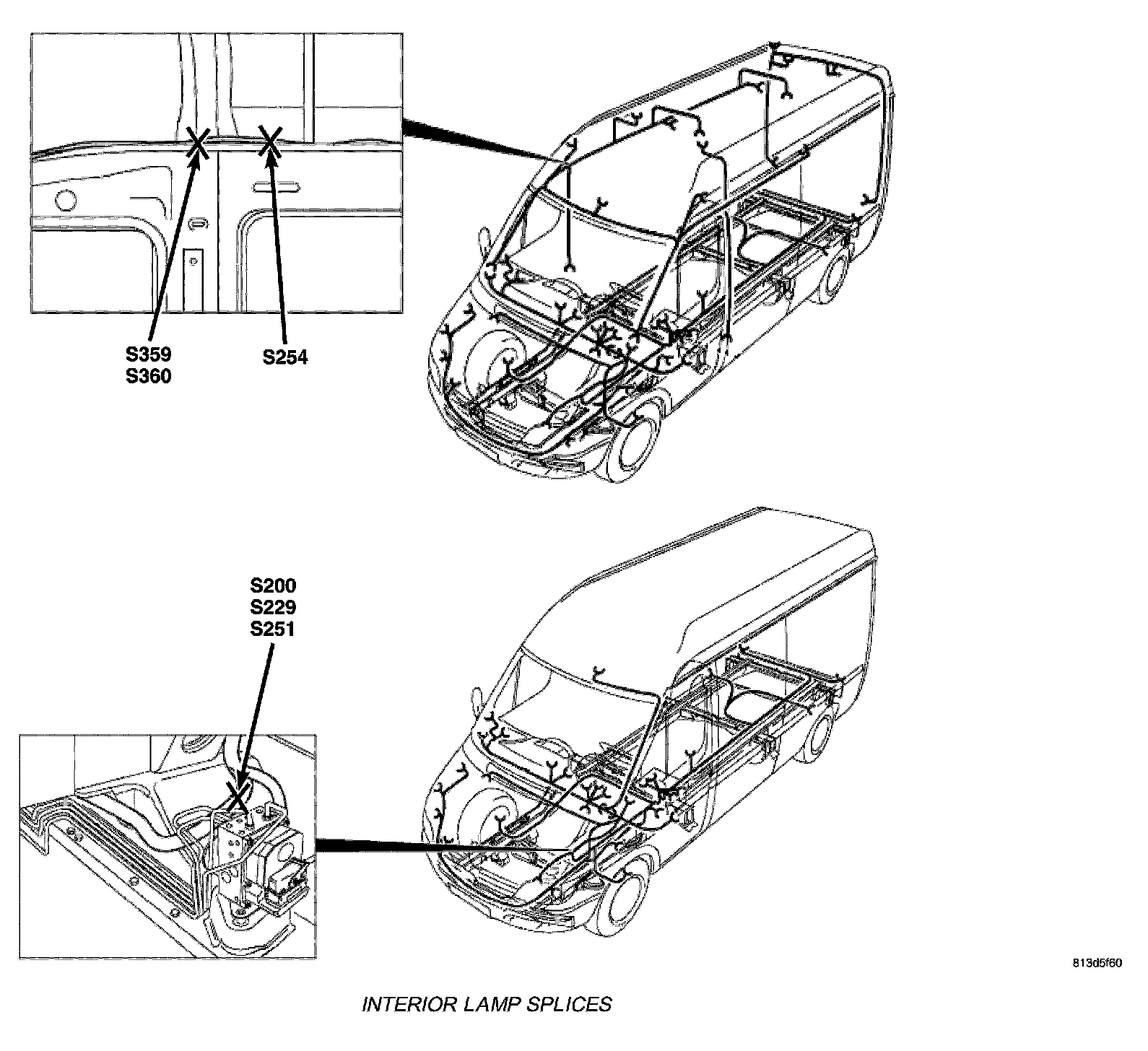 S359
S360

S254

S200
S229
S251

813d5f60

INTERIOR LAMP SPLICES