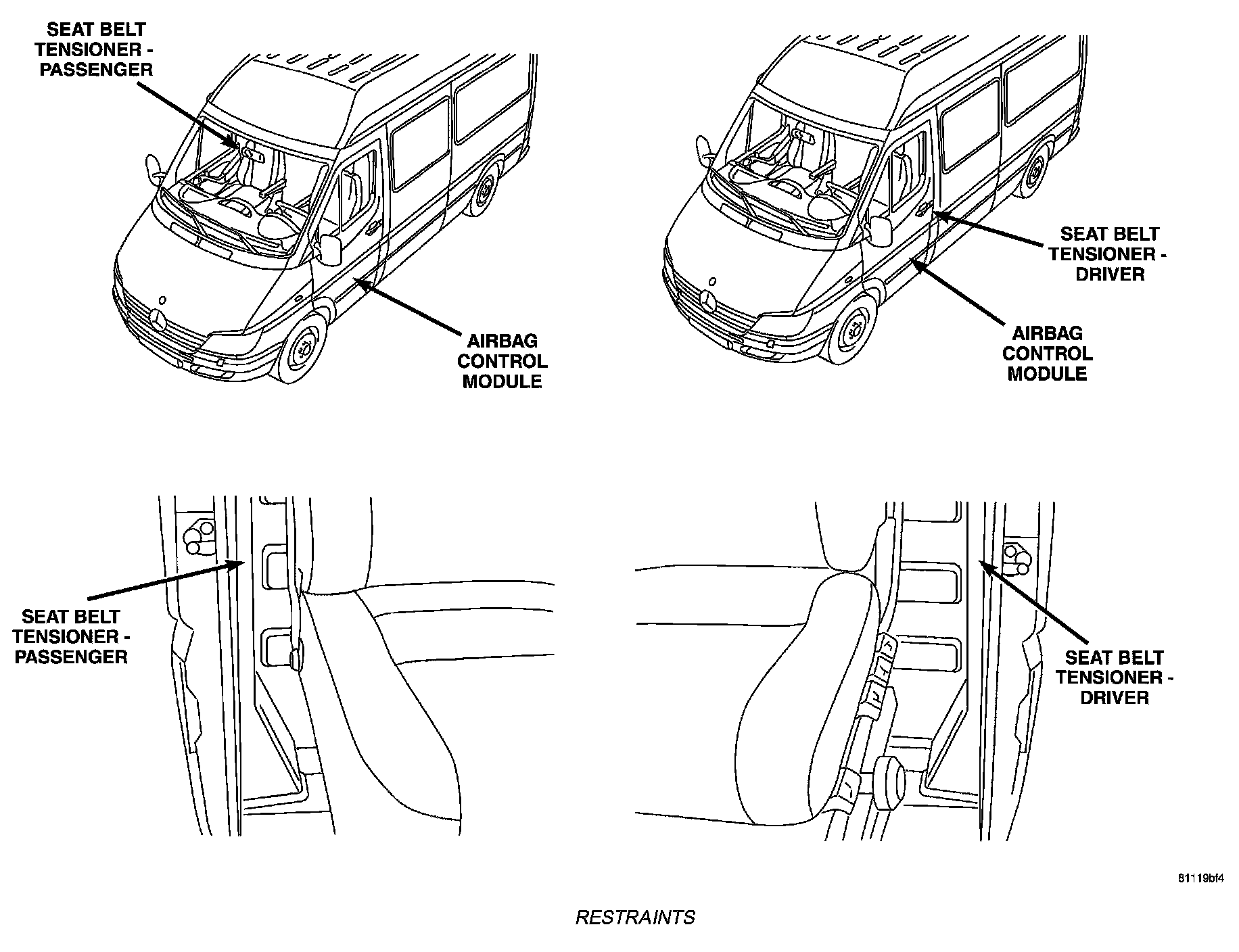 SEAT BELT TENSIONER - PASSENGER

AIRBAG CONTROL MODULE

SEAT BELT TENSIONER - DRIVER

AIRBAG CONTROL MODULE

SEAT BELT TENSIONER - PASSENGER

SEAT BELT TENSIONER - DRIVER

81119bf4

RESTRAINTS