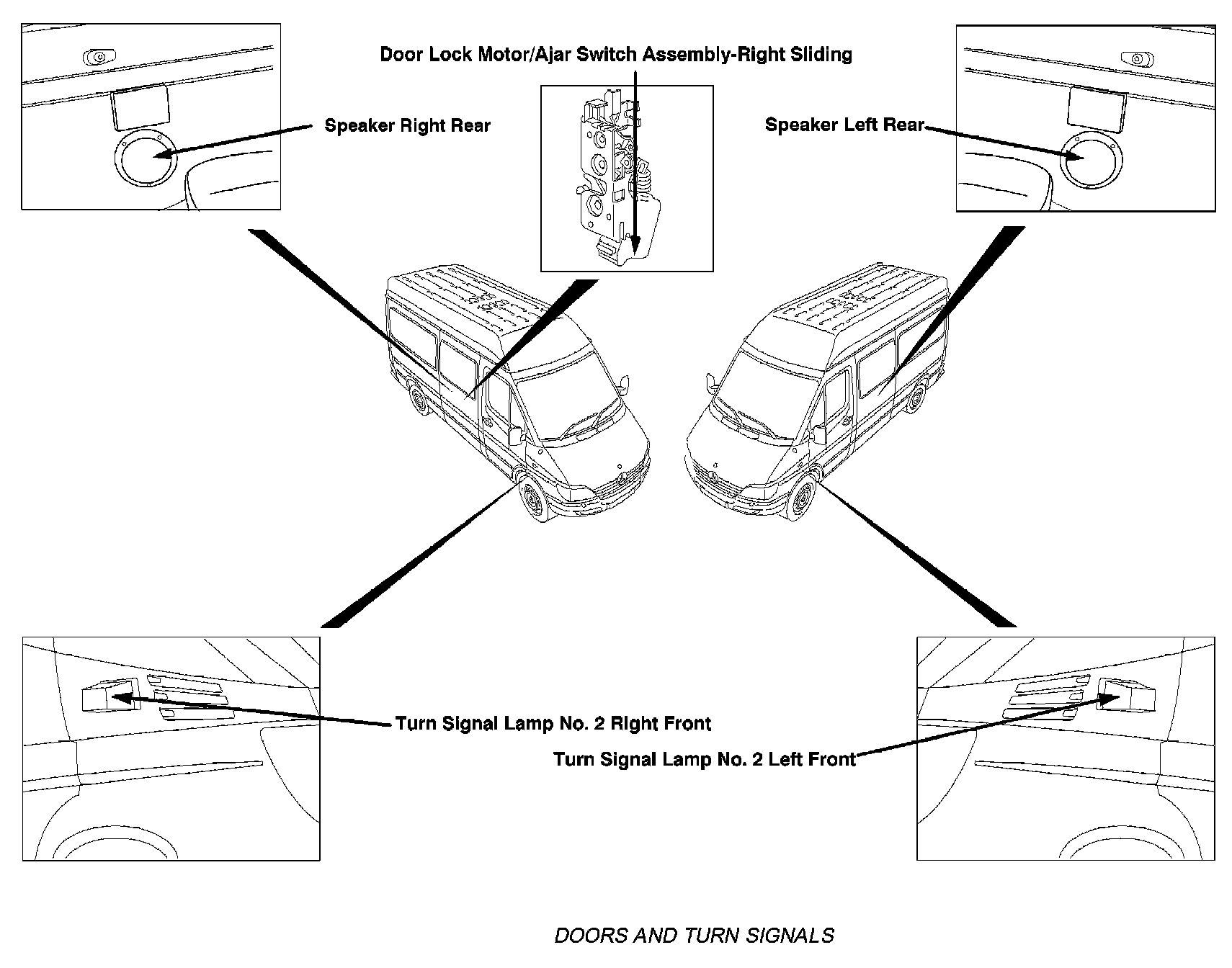 Door Lock Motor/Ajar Switch Assembly-Right Sliding

Speaker Right Rear

Speaker Left Rear

Turn Signal Lamp No. 2 Right Front

Turn Signal Lamp No. 2 Left Front

DOORS AND TURN SIGNALS