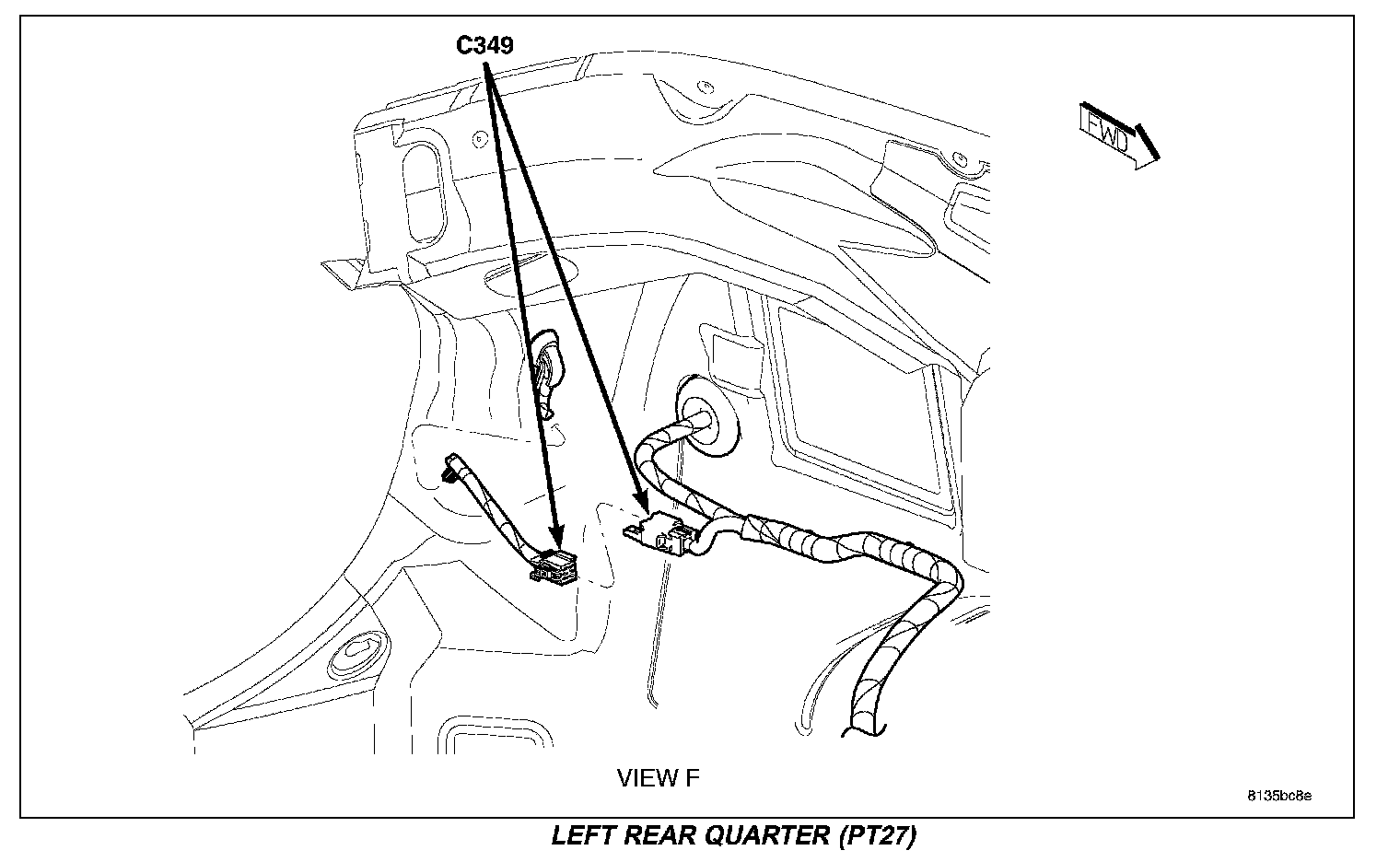 C349

FWD

VIEW F

8135bc8e

LEFT REAR QUARTER (PT27)