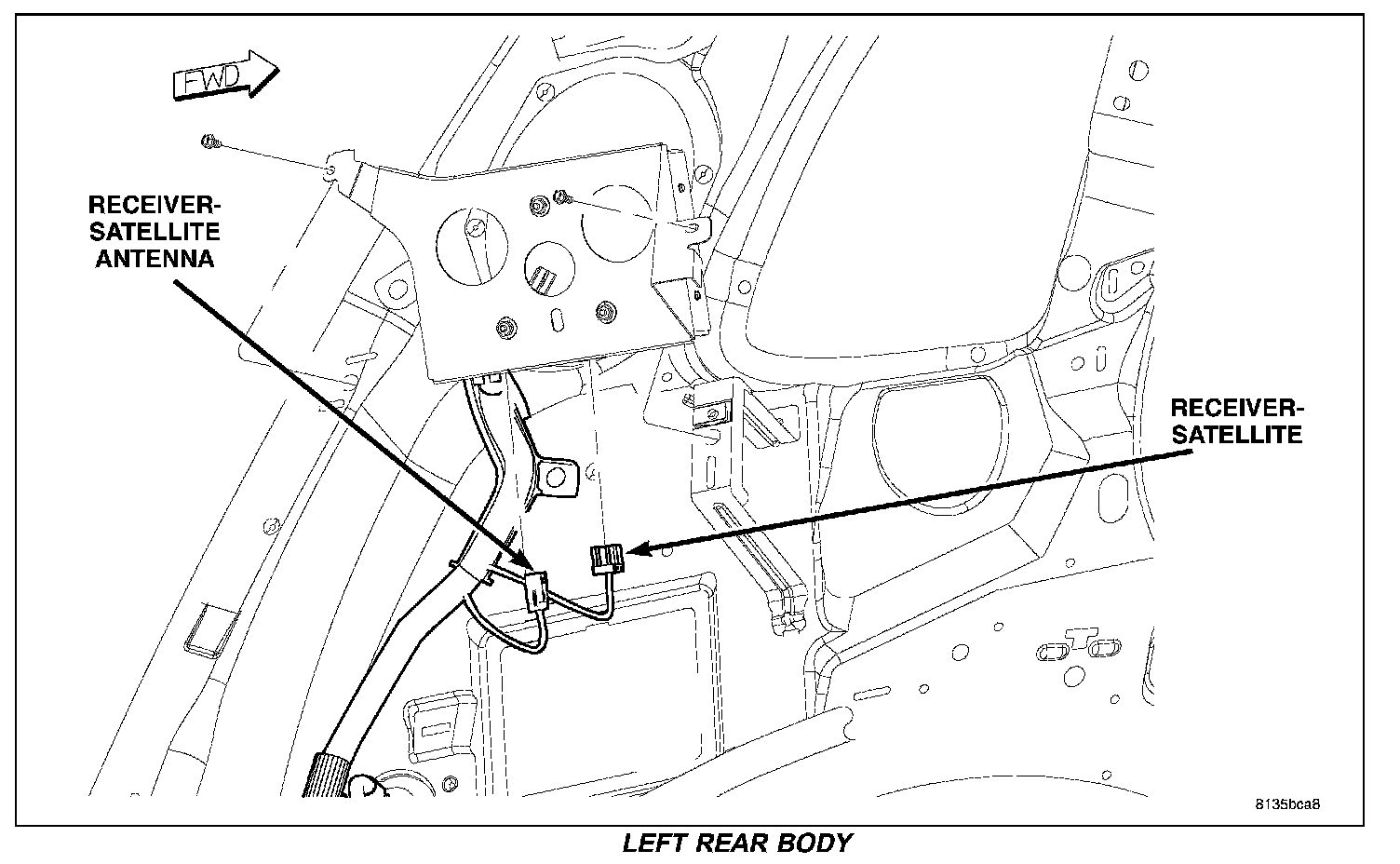 FWD

RECEIVER-SATELLITE ANTENNA

RECEIVER-SATELLITE

8135bca8

LEFT REAR BODY