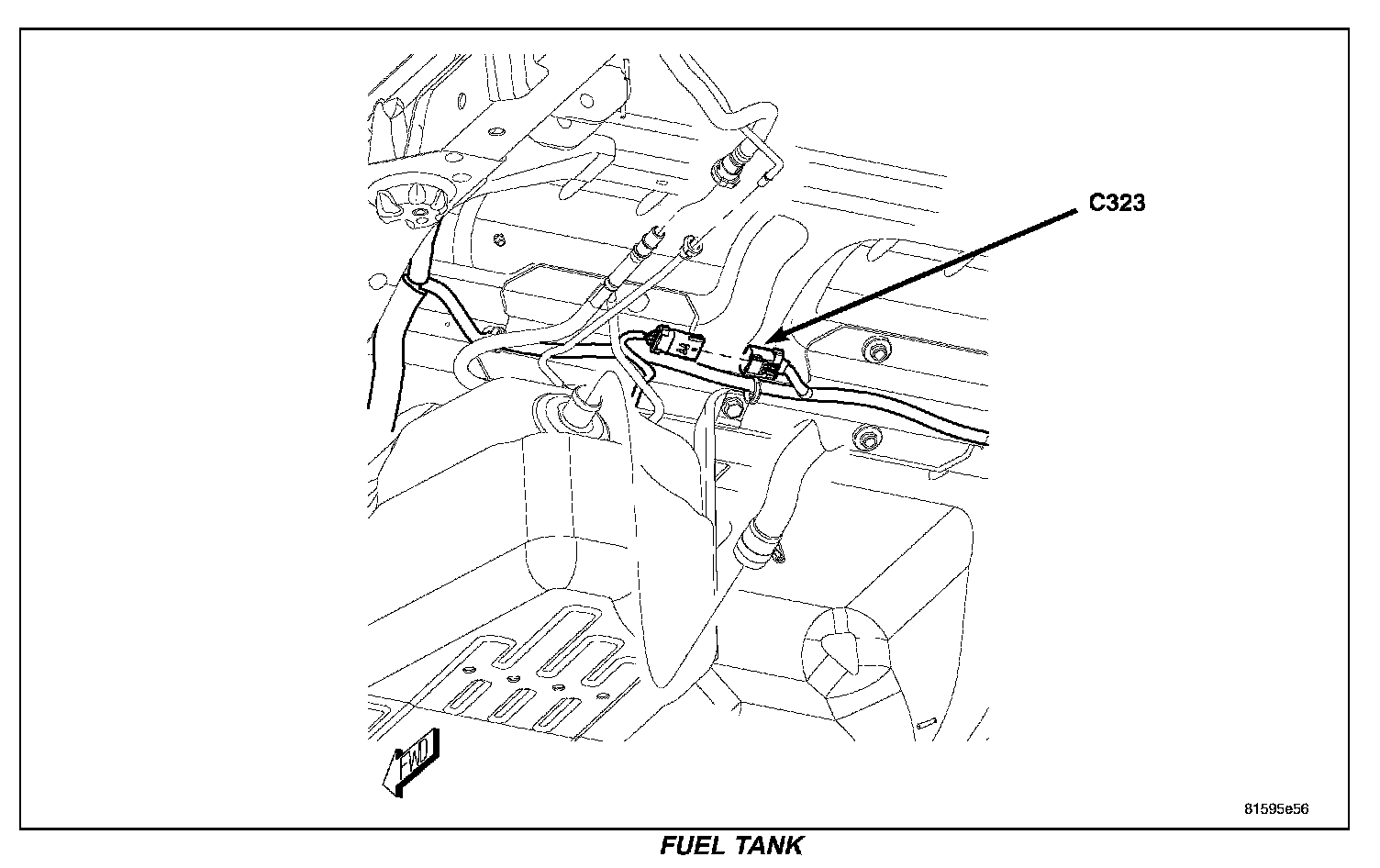 C323

FWD

81595e56

FUEL TANK