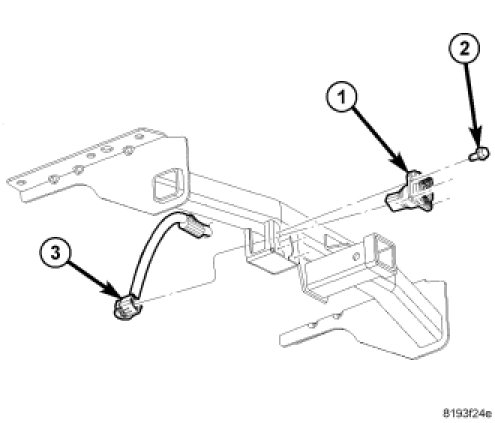 2
1
3
8193f24e