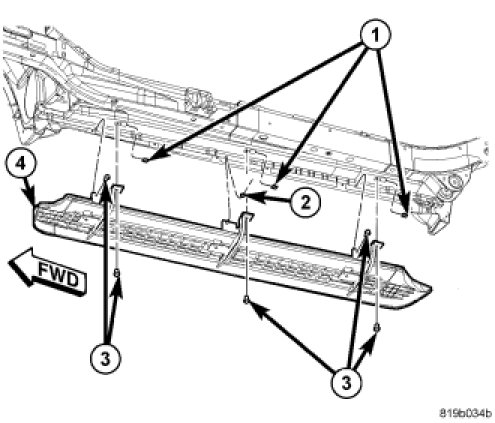 1
4
2
FWD
3
3
819b034b