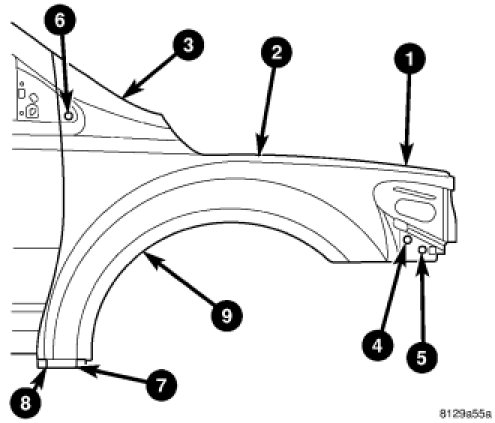 6
3
2
1
9
4
5
7
8
8129a55a