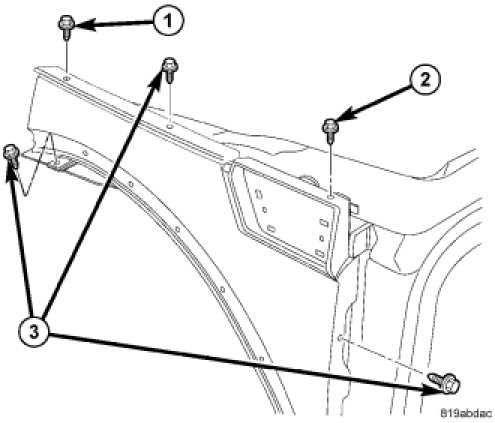 1
2
3
819abdac