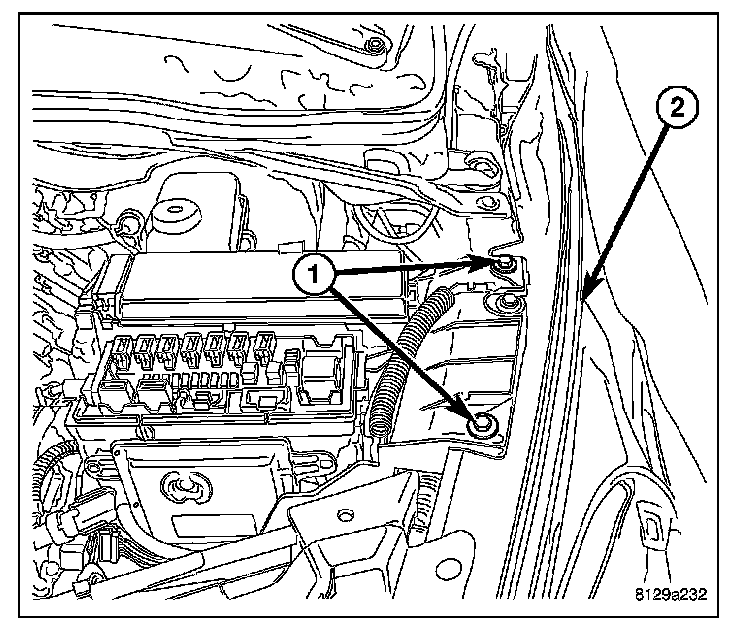 2

1

8129a232