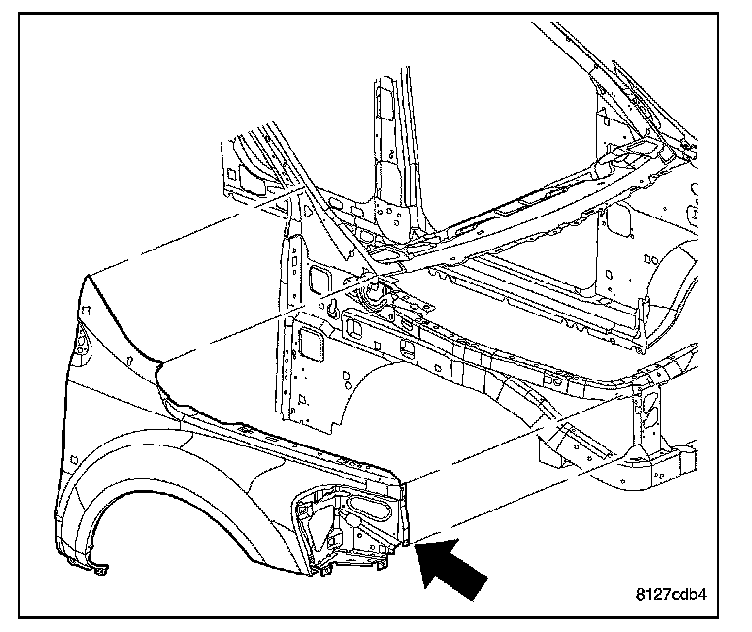 8127cdb4