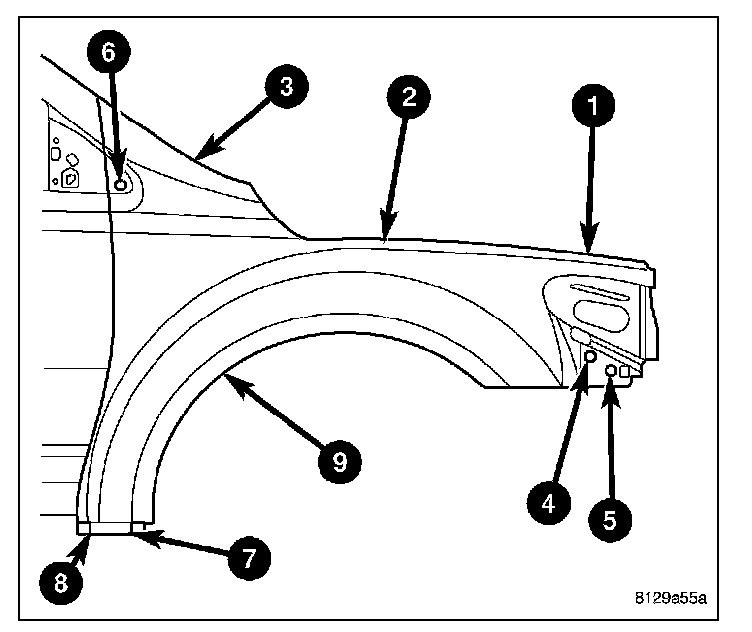 6
3
2
1
9
4
5
7
8
8129a55a