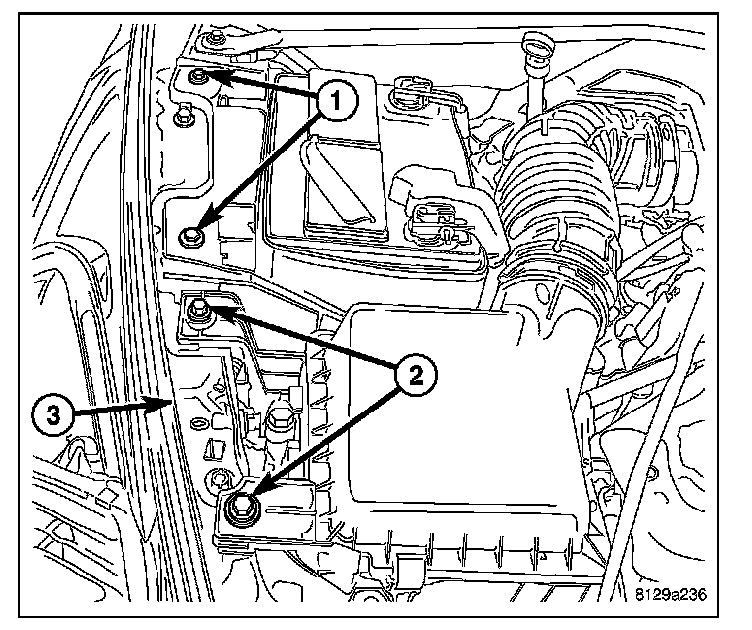 1
2
3
8129a236