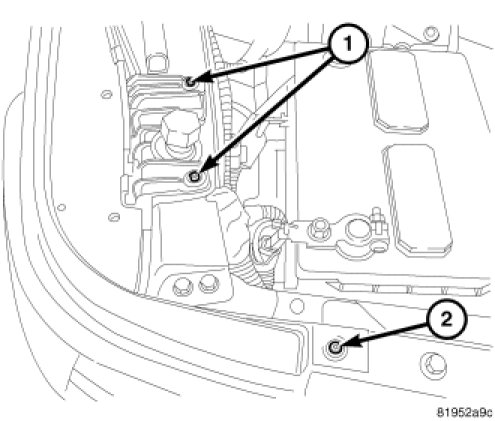 1
2
81952a9c