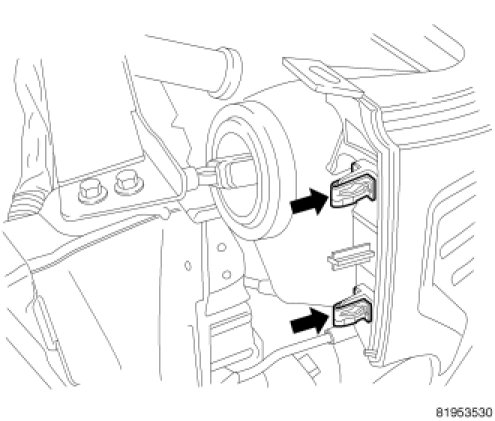 81953530