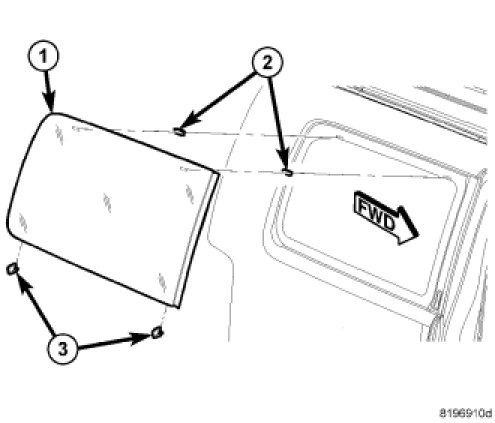 1
2
FWD
3
8196910d