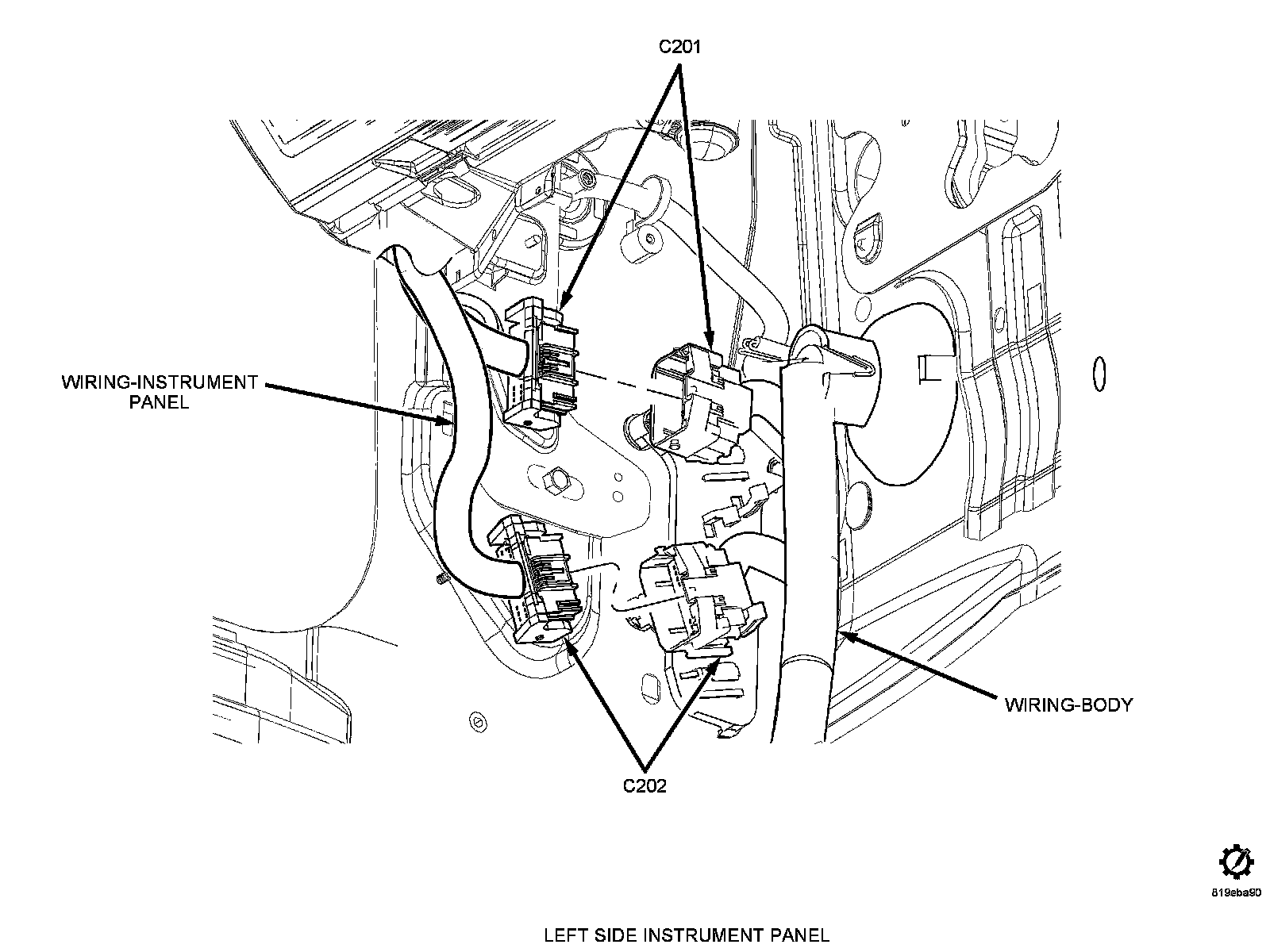 C201

WIRING-INSTRUMENT PANEL

WIRING-BODY

C202

819eba90

LEFT SIDE INSTRUMENT PANEL