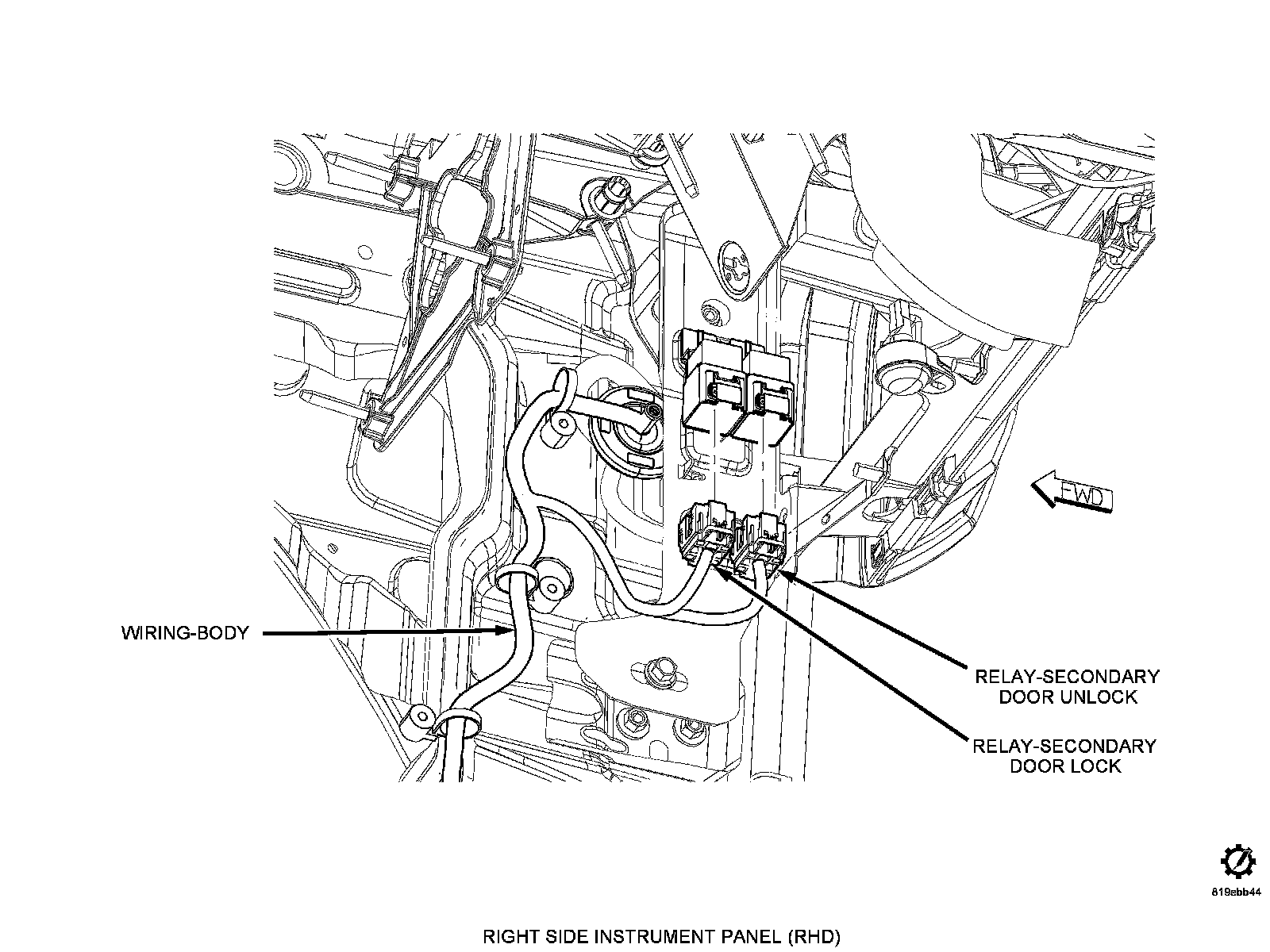 FWD

WIRING-BODY

RELAY-SECONDARY DOOR UNLOCK

RELAY-SECONDARY DOOR LOCK

819ebb44

RIGHT SIDE INSTRUMENT PANEL (RHD)