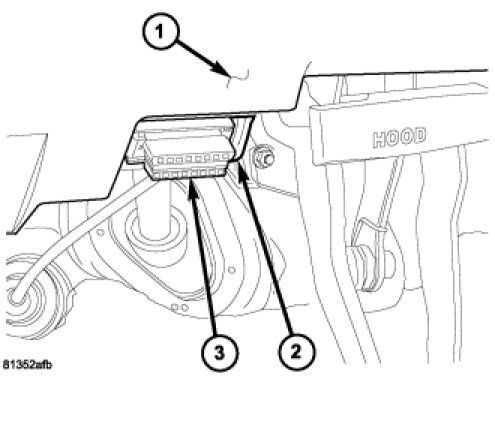 1

HOOD

3

2

81352afb