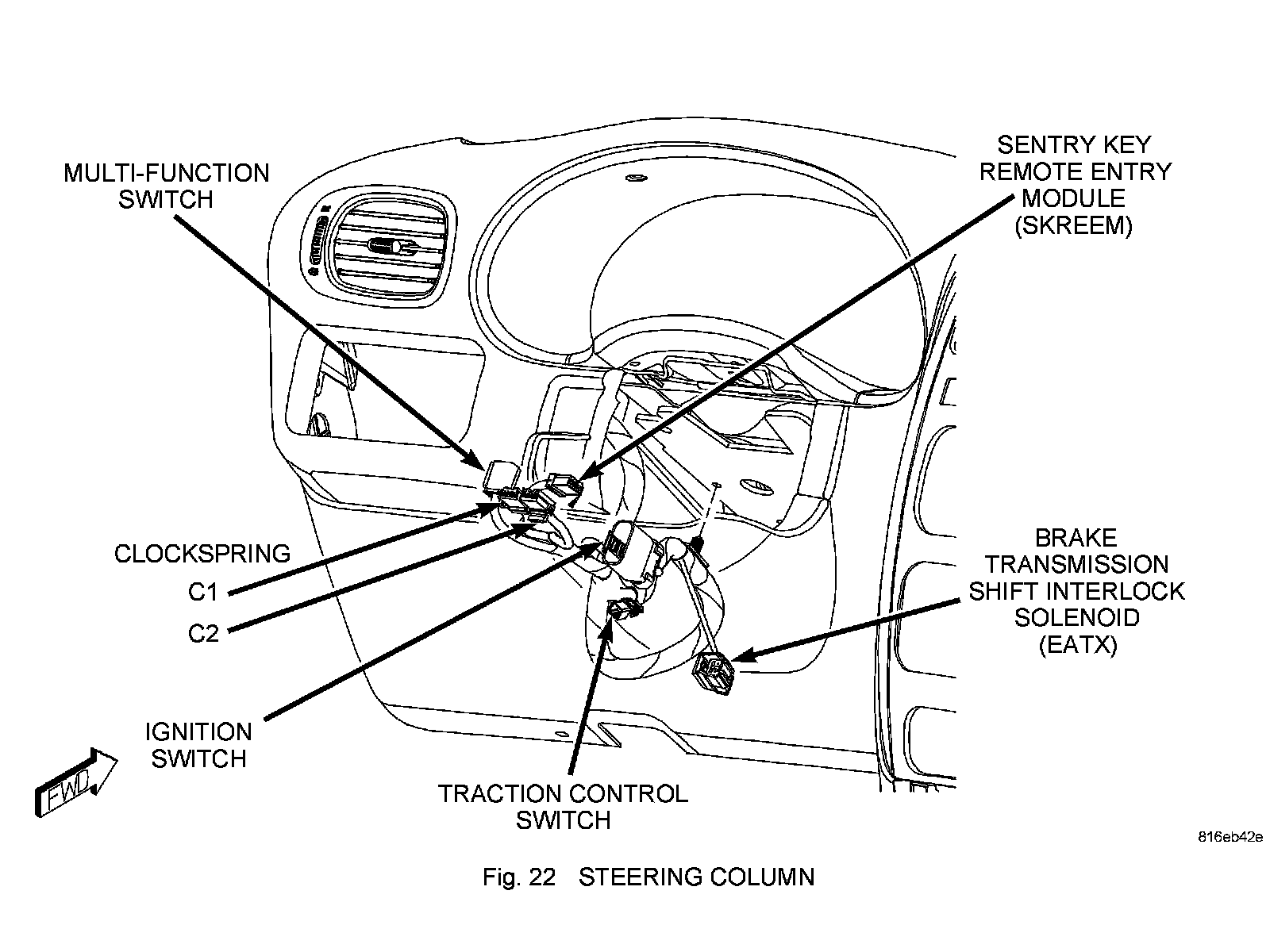 MULTI-FUNCTION SWITCH

SENTRY KEY REMOTE ENTRY MODULE (SKREEM)

CLOCKSPRING

C1

C2

BRAKE TRANSMISSION SHIFT INTERLOCK SOLENOID (EATX)

IGNITION SWITCH

FWD

TRACTION CONTROL SWITCH

816eb42e

Fig. 22 STEERING COLUMN