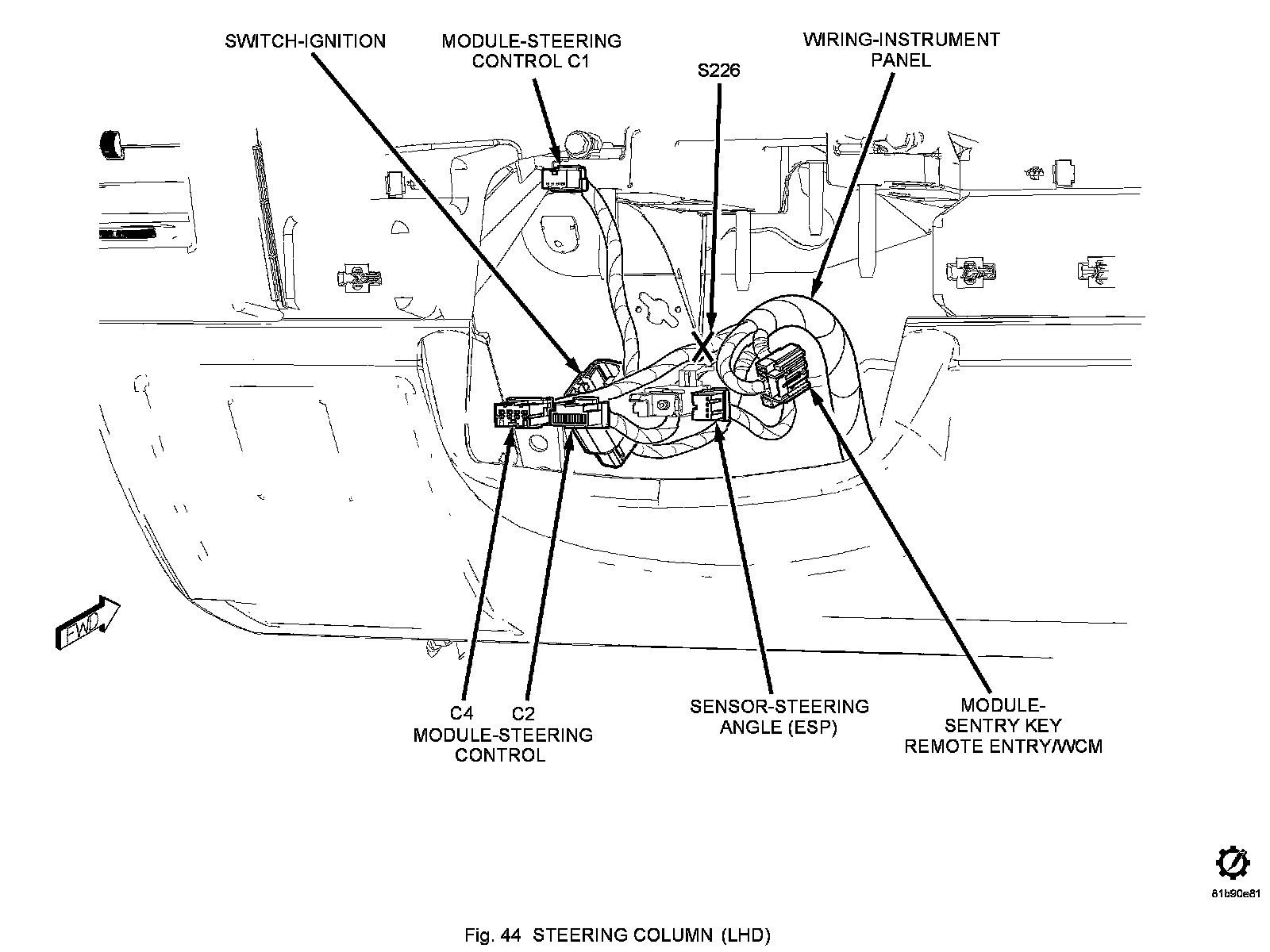 SWITCH-IGNITION

MODULE-STEERING CONTROL C1

S226

WIRING-INSTRUMENT PANEL

FWD

C4

C2

MODULE-STEERING CONTROL

SENSOR-STEERING ANGLE (ESP)

MODULE-SENTRY KEY REMOTE ENTRY/WCM

81b90e81

Fig. 44 STEERING COLUMN (LHD)